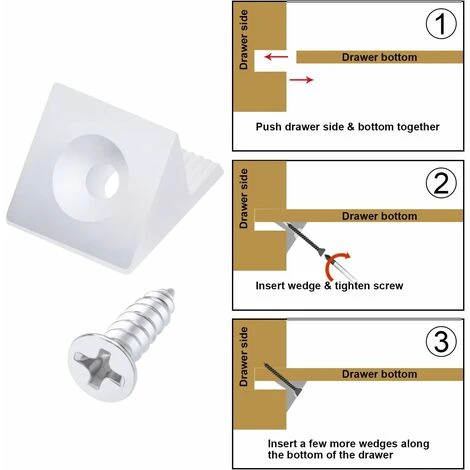 ①
Drawer side
Drawer bottom
Push drawer side & bottom together

②
Drawer side
Drawer bottom
Insert wedge & tighten screw

③
Drawer side
Drawer bottom
Insert a few more wedges along the bottom of the drawer