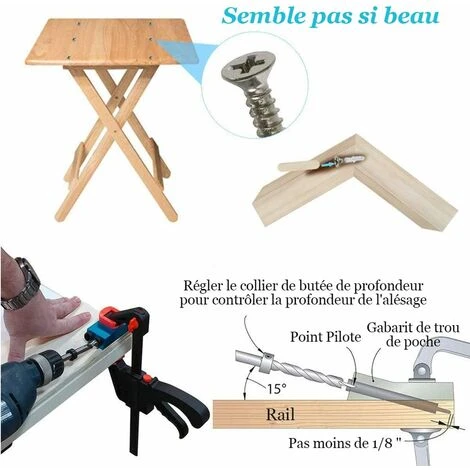 Semble pas si beau

Régler le collier de butée de profondeur pour contrôler la profondeur de l'alésage

Point Pilote

Gabarit de trou de poche

15°

Rail

Pas moins de 1/8 "