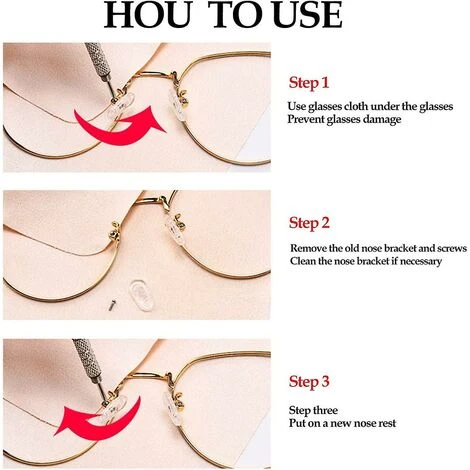 HOU TO USE

Step 1

Use glasses cloth under the glasses
Prevent glasses damage

Step 2

Remove the old nose bracket and screws
Clean the nose bracket if necessary

Step 3

Step three
Put on a new nose rest