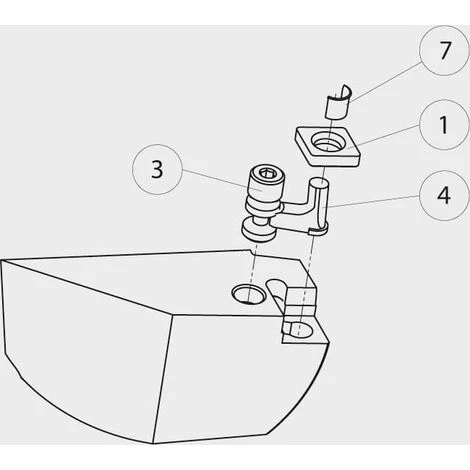 7

1

3

4