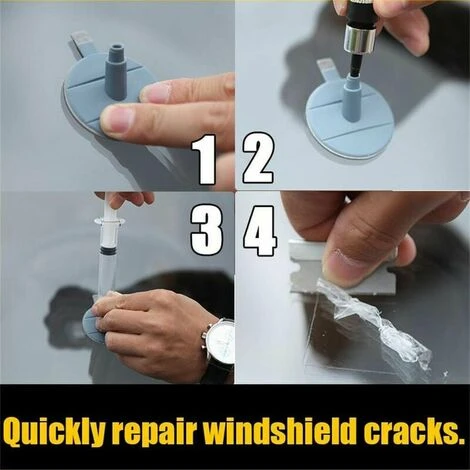 1 2

3 4

Quickly repair windshield cracks.